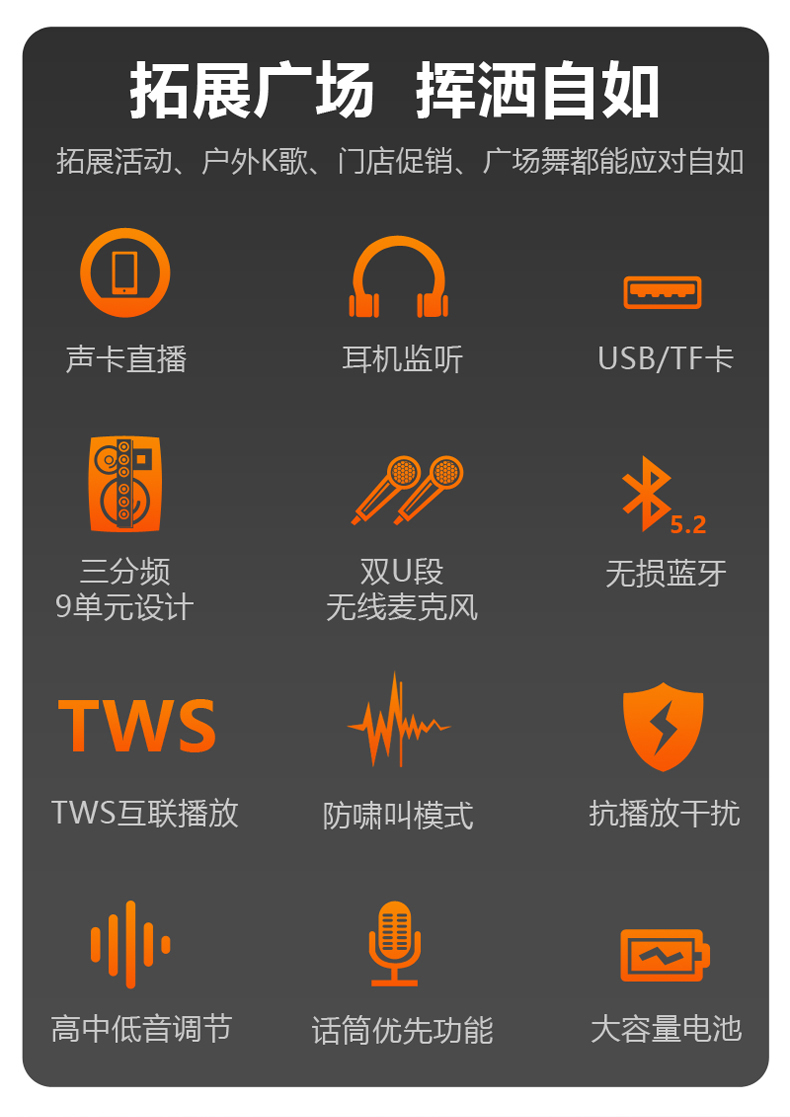 拓展广场 挥洒自如

拓展活动、户外K歌、门店促销、广场舞都能应对自如

声卡直播

耳机监听

USB/TF卡

三分频
9单元设计

双U段
无线麦克风

5.2
无损蓝牙

TWS

TWS互联播放

防啸叫模式

抗播放干扰

高中低音调节

话筒优先功能

大容量电池